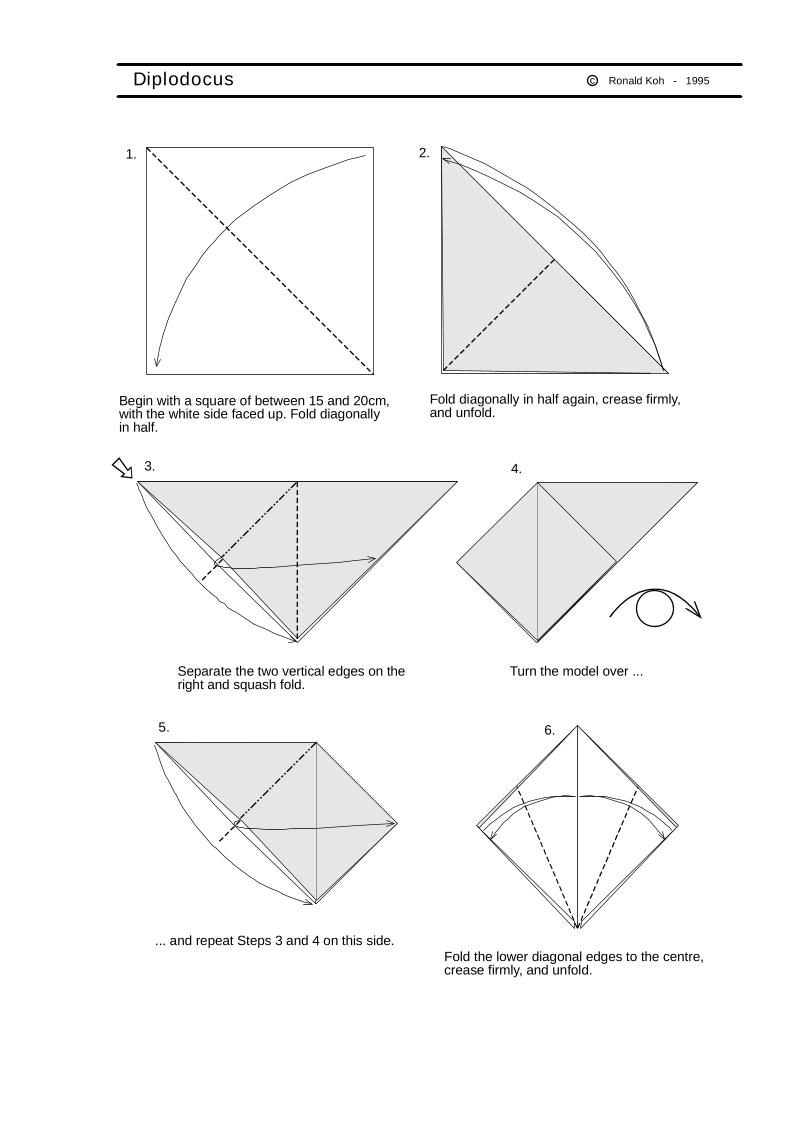 Diplodocus

© Ronald Koh - 1995

1.

Begin with a square of between 15 and 20cm, with the white side faced up. Fold diagonally in half.

2.

Fold diagonally in half again, crease firmly, and unfold.

3.

Separate the two vertical edges on the right and squash fold.

4.

Turn the model over ...

5.

... and repeat Steps 3 and 4 on this side.

6.

Fold the lower diagonal edges to the centre, crease firmly, and unfold.