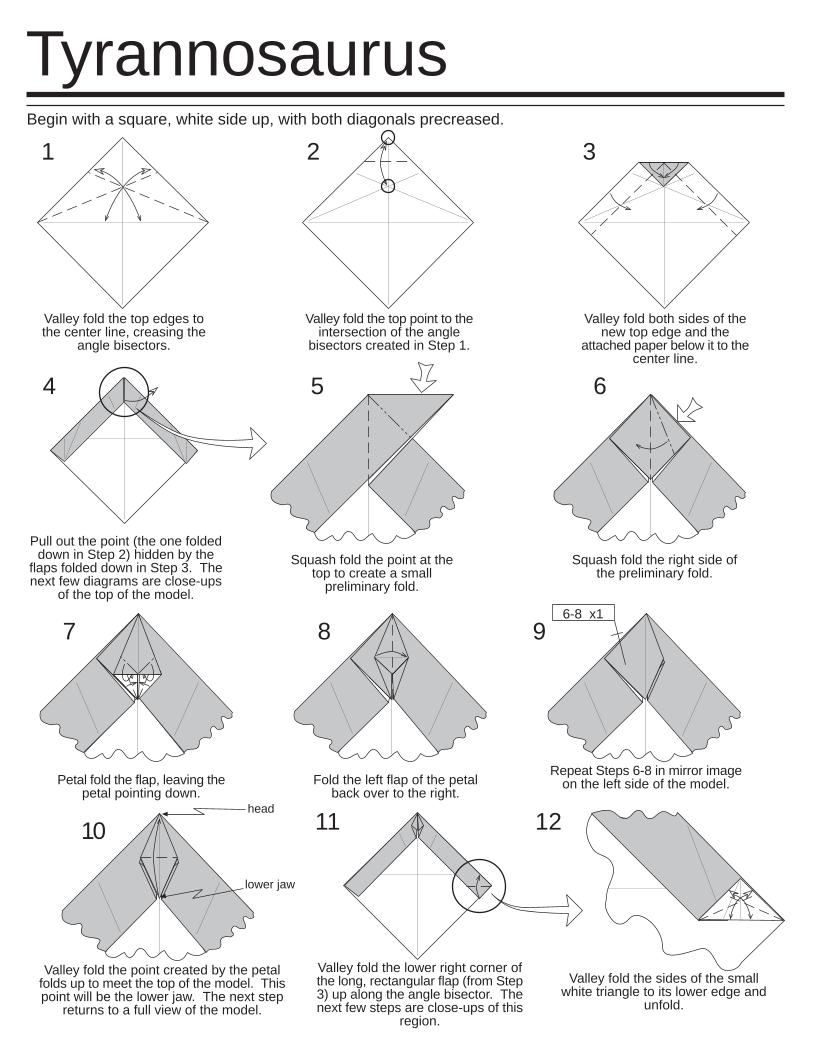 Tyrannosaurus

Begin with a square, white side up, with both diagonals precreased.

1

Valley fold the top edges to the center line, creasing the angle bisectors.

2

Valley fold the top point to the intersection of the angle bisectors created in Step 1.

3

Valley fold both sides of the new top edge and the attached paper below it to the center line.

4

Pull out the point (the one folded down in Step 2) hidden by the flaps folded down in Step 3. The next few diagrams are close-ups of the top of the model.

5

Squash fold the point at the top to create a small preliminary fold.

6

Squash fold the right side of the preliminary fold.

7

Petal fold the flap, leaving the petal pointing down.

8

Fold the left flap of the petal back over to the right.

9

6-8 x1

Repeat Steps 6-8 in mirror image on the left side of the model.

10

head

lower jaw

Valley fold the point created by the petal folds up to meet the top of the model. This point will be the lower jaw. The next step returns to a full view of the model.

11

Valley fold the lower right corner of the long, rectangular flap (from Step 3) up along the angle bisector. The next few steps are close-ups of this region.

12

Valley fold the sides of the small white triangle to its lower edge and unfold.