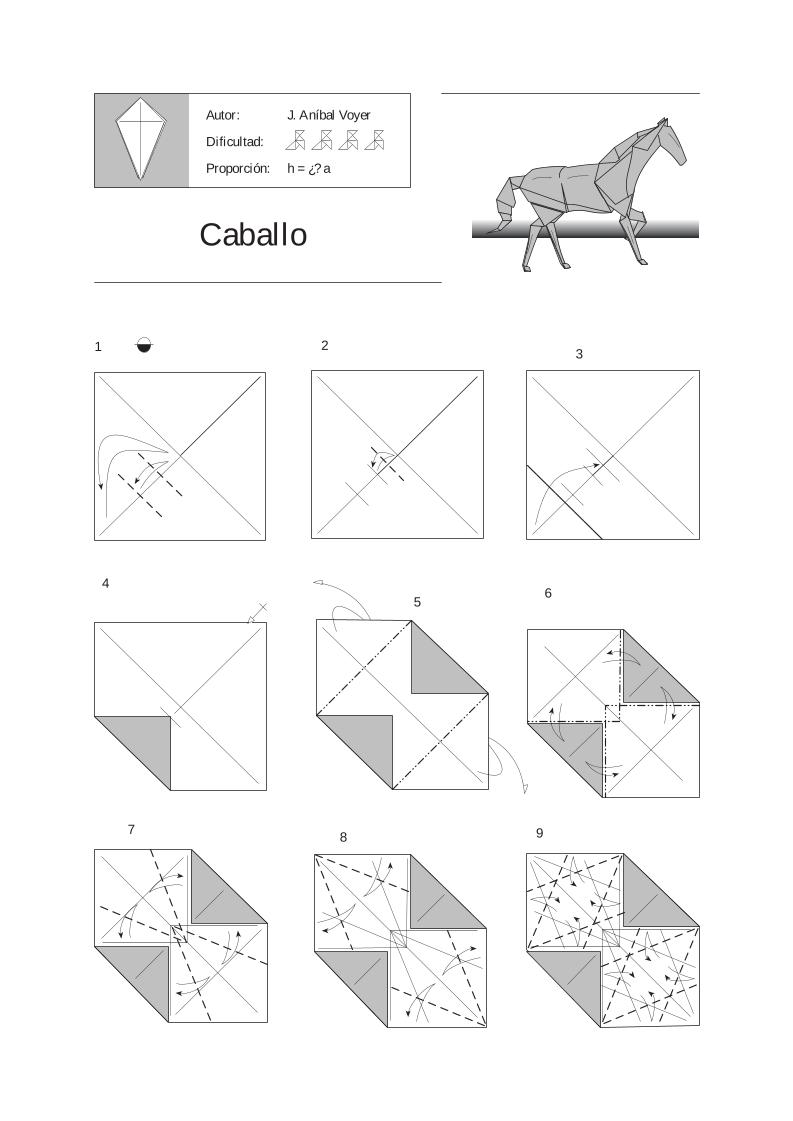 Autor: J. Aníbal Voyer
Dificultad:
Proporción: h = ¿? a

Caballo

1

2

3

4

5

6

7

8

9