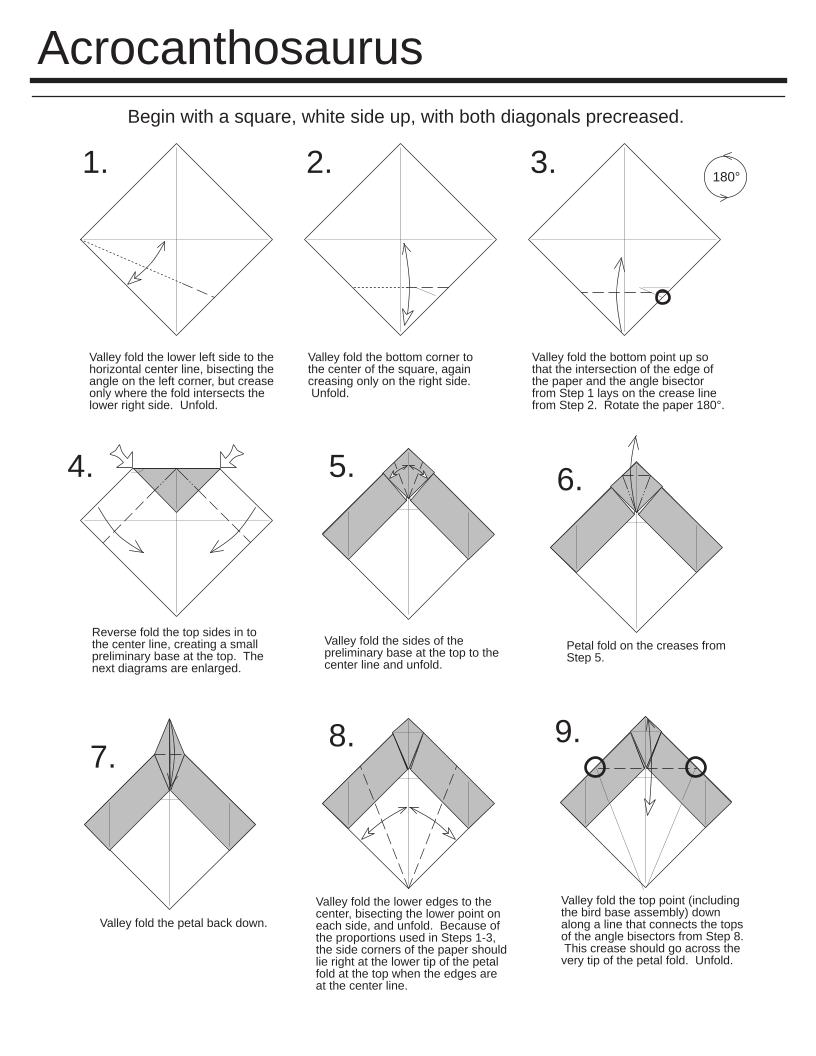 Acrocanthosaurus

Begin with a square, white side up, with both diagonals precreased.

1.

Valley fold the lower left side to the horizontal center line, bisecting the angle on the left corner, but crease only where the fold intersects the lower right side. Unfold.

2.

Valley fold the bottom corner to the center of the square, again creasing only on the right side. Unfold.

3.

180°

Valley fold the bottom point up so that the intersection of the edge of the paper and the angle bisector from Step 1 lays on the crease line from Step 2. Rotate the paper 180°.

4.

Reverse fold the top sides in to the center line, creating a small preliminary base at the top. The next diagrams are enlarged.

5.

Valley fold the sides of the preliminary base at the top to the center line and unfold.

6.

Petal fold on the creases from Step 5.

7.

Valley fold the petal back down.

8.

Valley fold the lower edges to the center, bisecting the lower point on each side, and unfold. Because of the proportions used in Steps 1-3, the side corners of the paper should lie right at the lower tip of the petal fold at the top when the edges are at the center line.

9.

Valley fold the top point (including the bird base assembly) down along a line that connects the tops of the angle bisectors from Step 8. This crease should go across the very tip of the petal fold. Unfold.