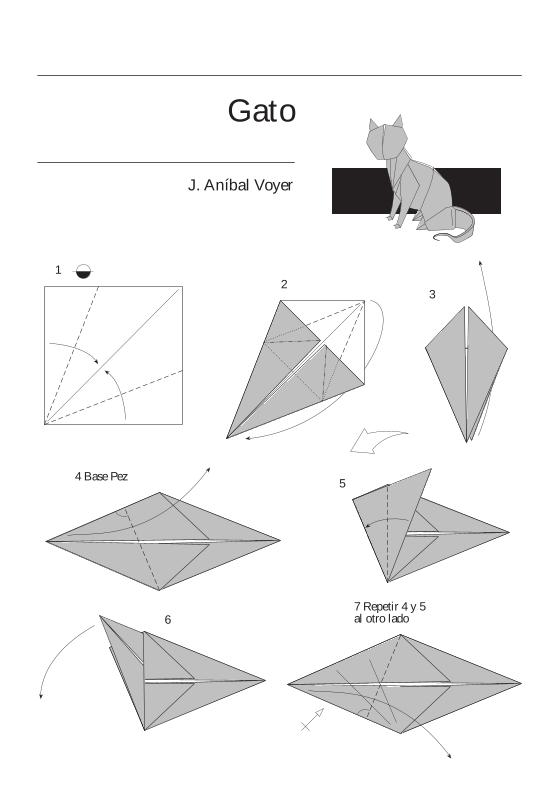 Gato

J. Aníbal Voyer

1

2

3

4 Base Pez

5

6

7 Repetir 4 y 5 al otro lado