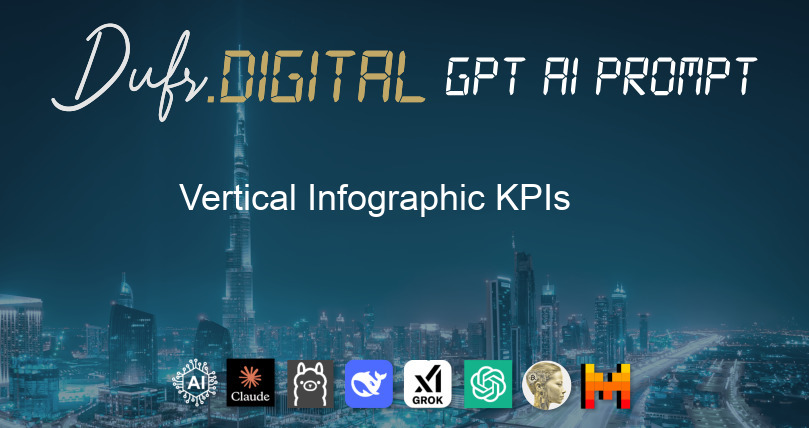 Dufr.DIGITAL GPT AI PROMPT

Vertical Infographic KPIs

AI Claude GROK