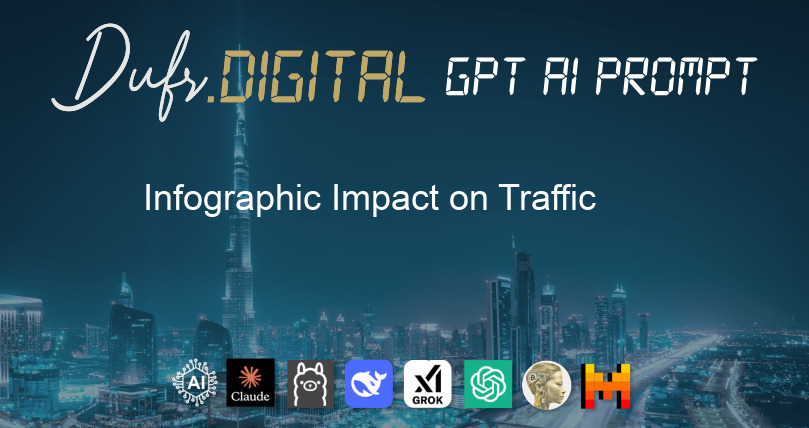 Dufr.DIGITAL GPT AI PROMPT

Infographic Impact on Traffic

AI Claude GROK