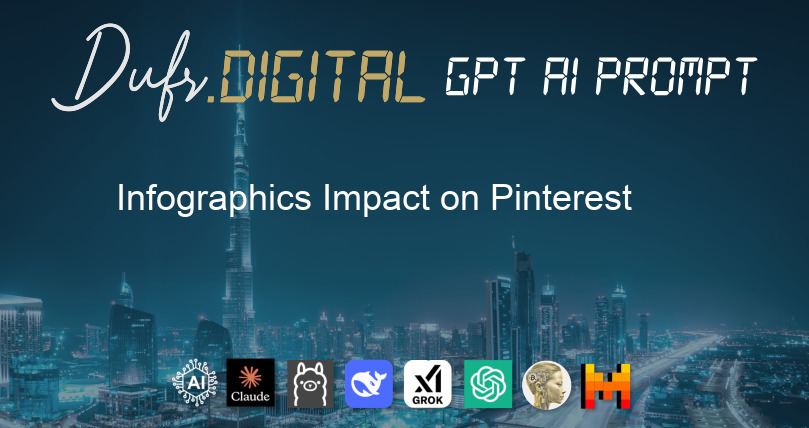 Dufr.DIGITAL GPT AI PROMPT

Infographics Impact on Pinterest

AI Claude GROK