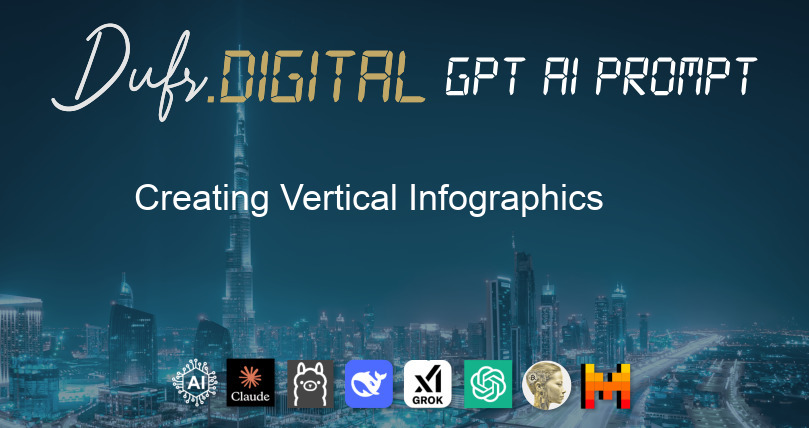 Dufr.DIGITAL GPT AI PROMPT

Creating Vertical Infographics

AI Claude GROK