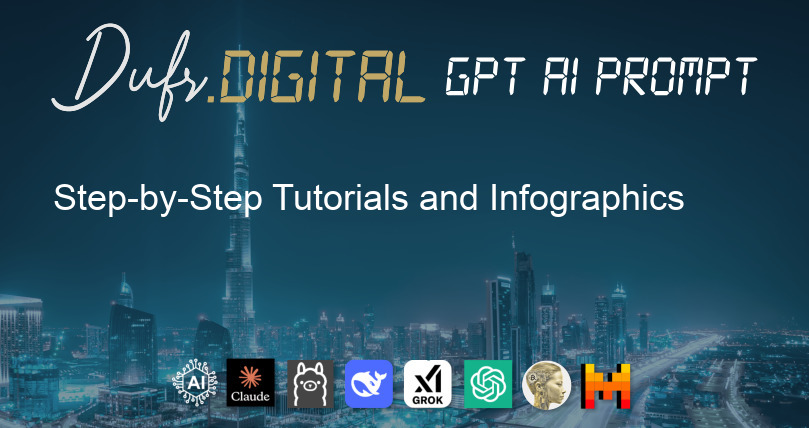 Dufr.DIGITAL GPT AI PROMPT

Step-by-Step Tutorials and Infographics

AI Claude GROK