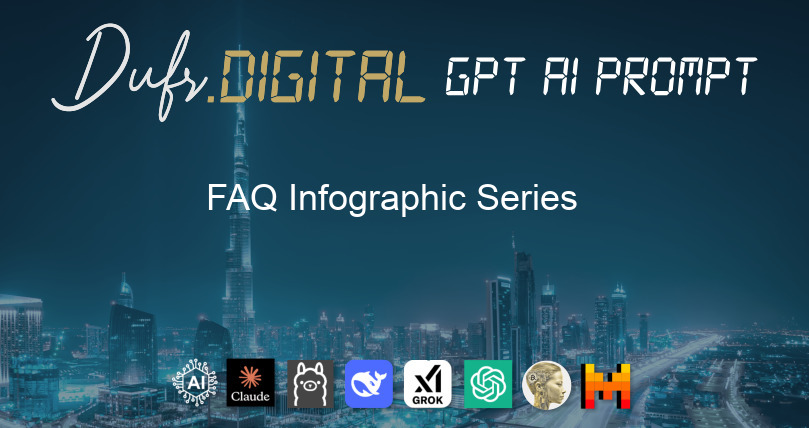 Dufr.DIGITAL GPT AI PROMPT

FAQ Infographic Series

AI Claude GROK