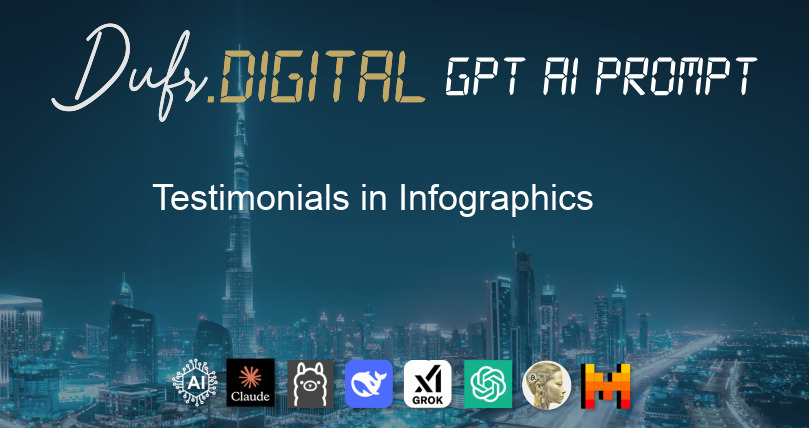 Dufr.DIGITAL GPT AI PROMPT

Testimonials in Infographics

AI Claude GROK