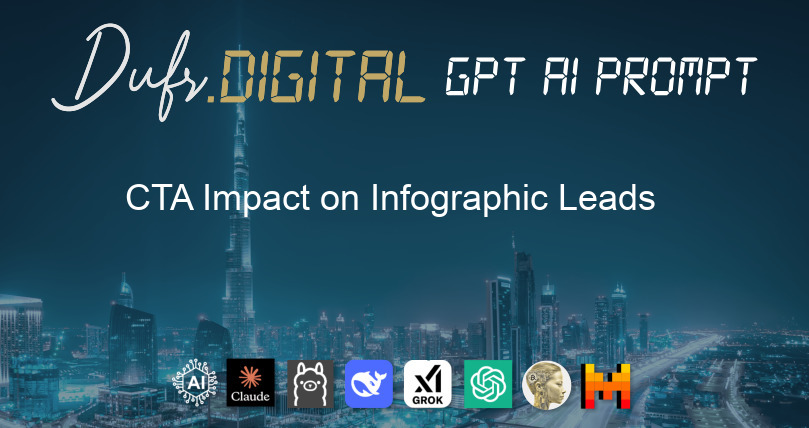 Dufr.DIGITAL GPT AI PROMPT

CTA Impact on Infographic Leads

AI Claude GROK