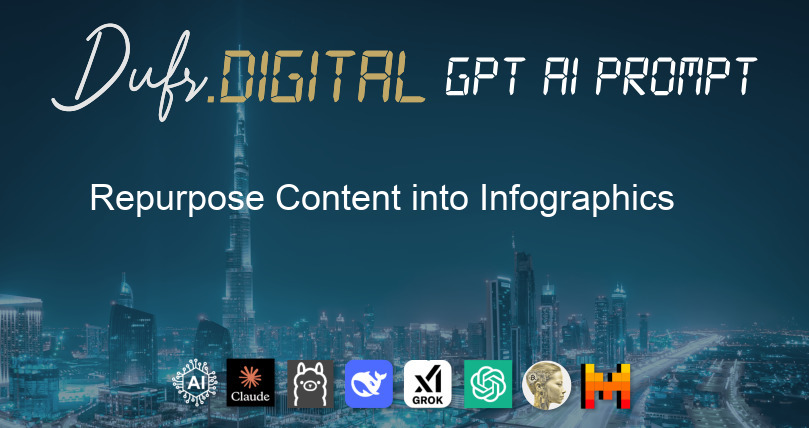 Dufr.DIGITAL GPT AI PROMPT

Repurpose Content into Infographics

AI Claude GROK