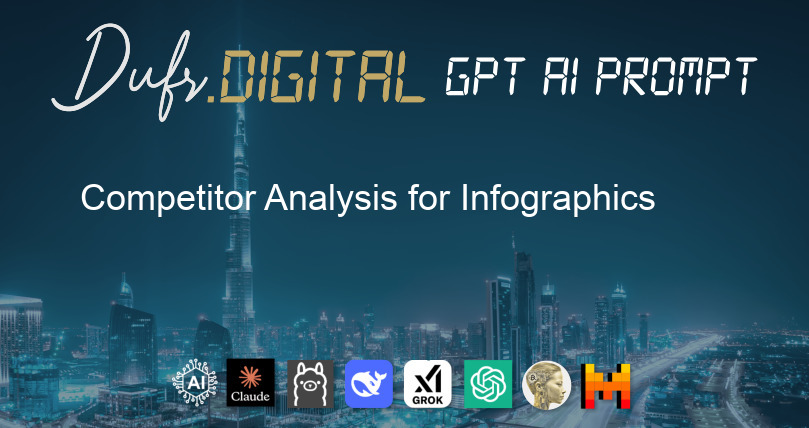 Dufr.DIGITAL GPT AI PROMPT

Competitor Analysis for Infographics

AI Claude GROK