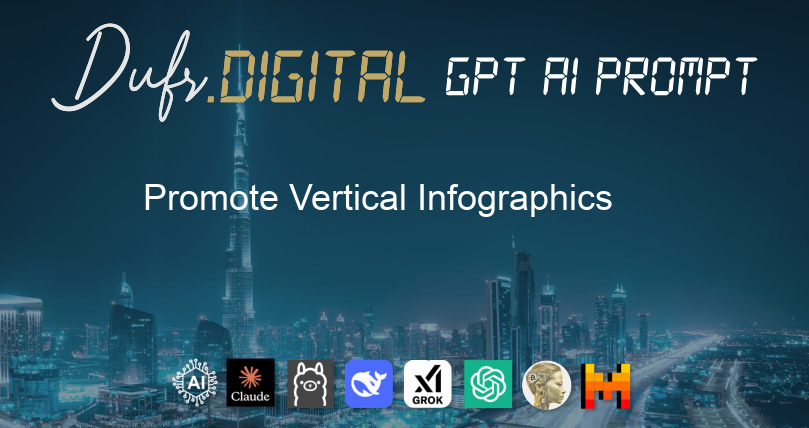 Dufr.DIGITAL GPT AI PROMPT

Promote Vertical Infographics

AI Claude GROK