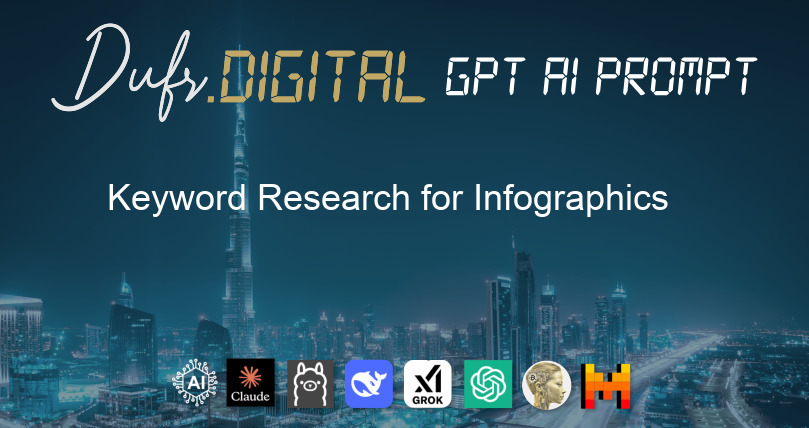 Dufr.DIGITAL GPT AI PROMPT

Keyword Research for Infographics

AI Claude GROK