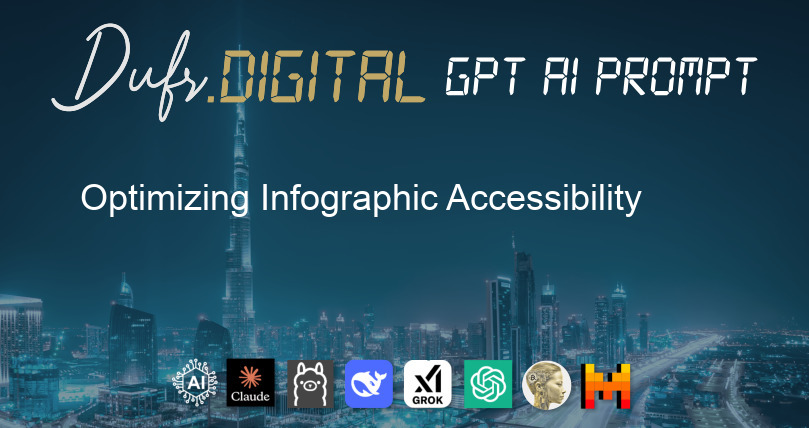 Dufr.DIGITAL GPT AI PROMPT

Optimizing Infographic Accessibility

AI Claude GROK