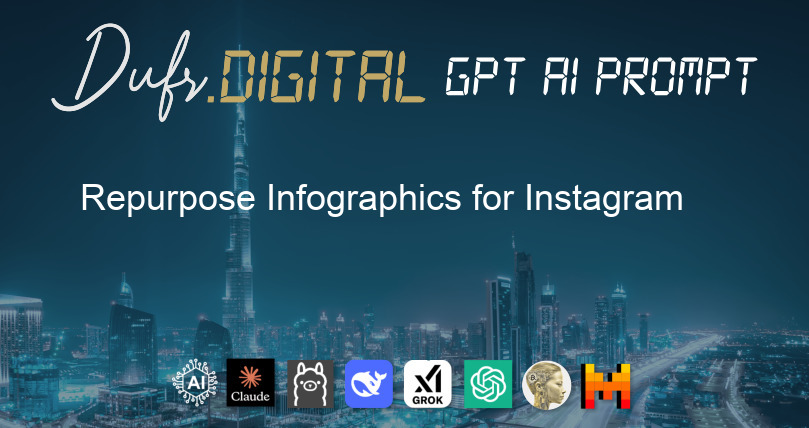 Dufr.DIGITAL GPT AI PROMPT

Repurpose Infographics for Instagram

AI Claude GROK