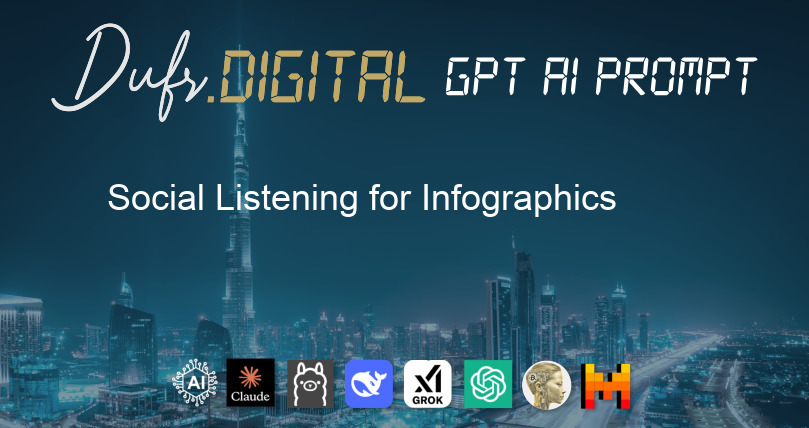 Dufr.DIGITAL GPT AI PROMPT

Social Listening for Infographics

AI Claude GROK