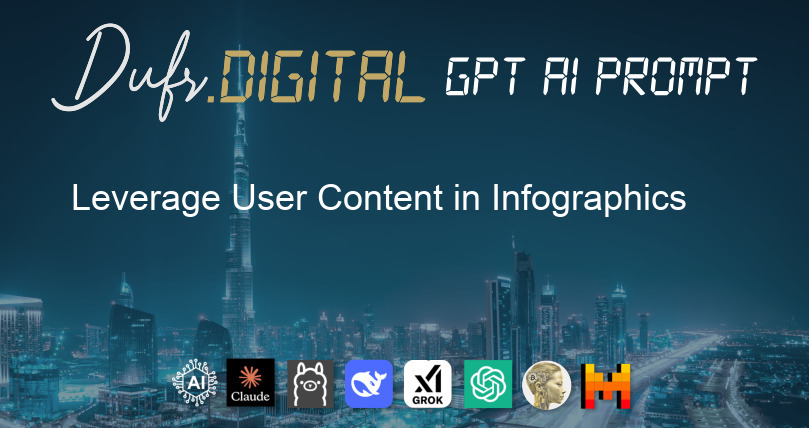 Dufr.DIGITAL GPT AI PROMPT

Leverage User Content in Infographics

AI Claude GROK