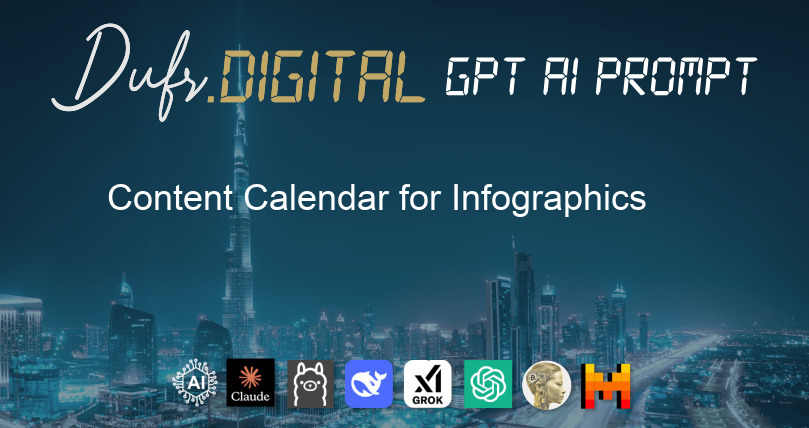 Dufr.DIGITAL GPT AI PROMPT

Content Calendar for Infographics

AI Claude GROK